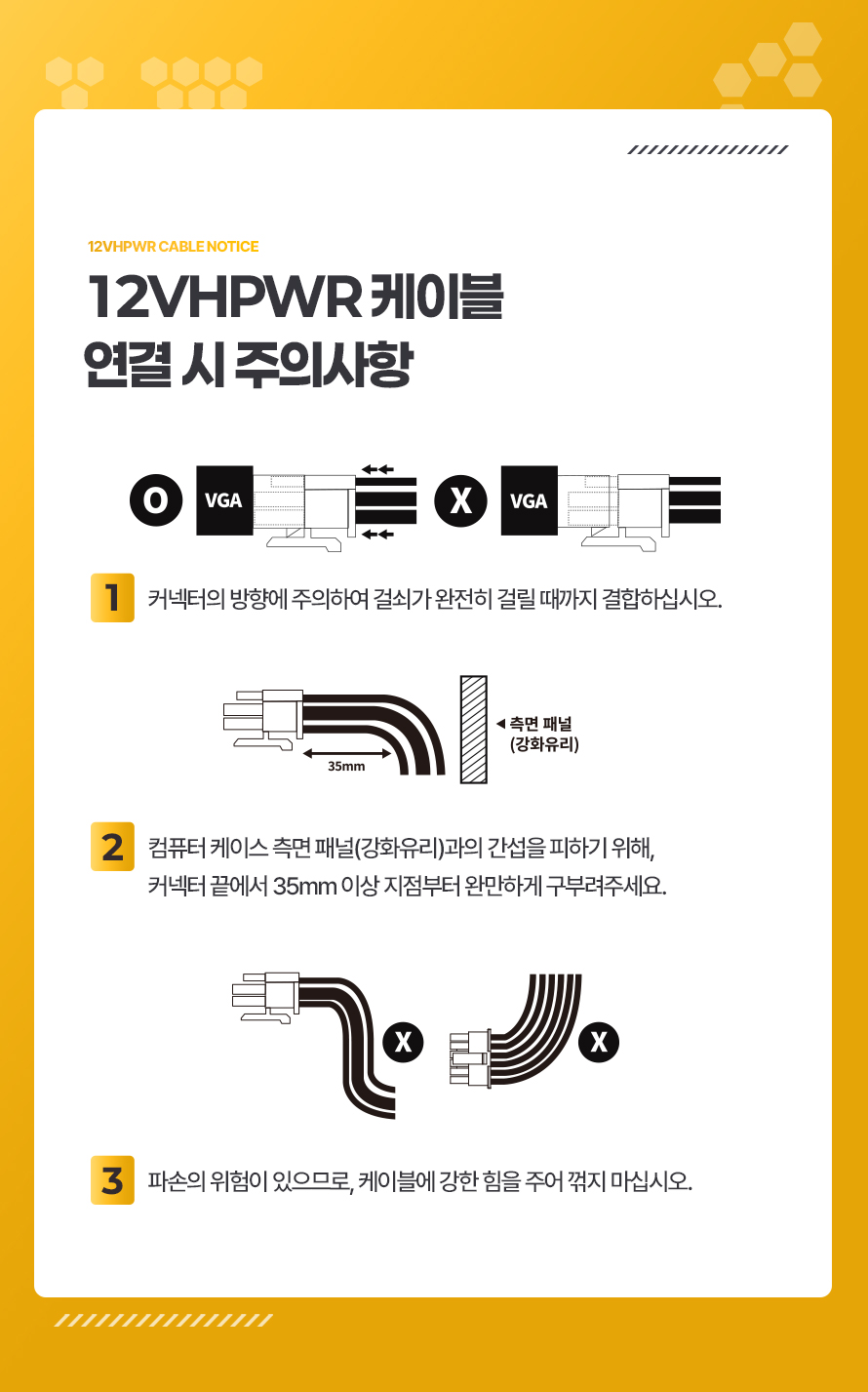 12VHPWR CABLE NOTICE

12VHPWR 케이블 연결 시 주의사항

O VGA X VGA

1 커넥터의 방향에 주의하여 걸쇠가 완전히 걸릴 때까지 결합하십시오.

35mm

◀ 측면 패널 (강화유리)

2 컴퓨터 케이스 측면 패널(강화유리)과의 간섭을 피하기 위해, 커넥터 끝에서 35mm 이상 지점부터 완만하게 구부려주세요.

X X

3 파손의 위험이 있으므로, 케이블에 강한 힘을 주어 꺾지 마십시오.